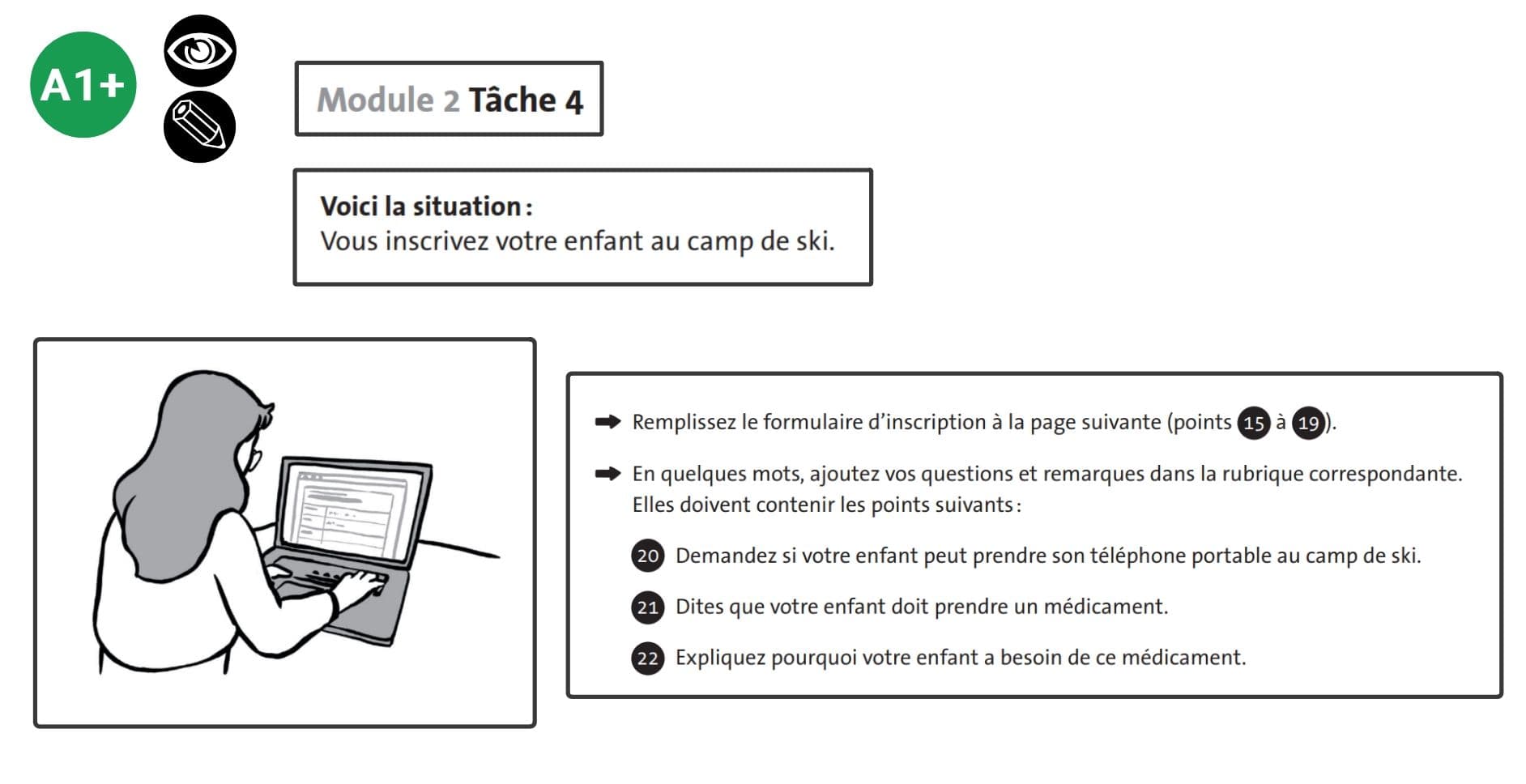 A1+

Module 2 Tâche 4

Voici la situation :
Vous inscrivez votre enfant au camp de ski.

➡ Remplissez le formulaire d'inscription à la page suivante (points 15 à 19).

➡ En quelques mots, ajoutez vos questions et remarques dans la rubrique correspondante. Elles doivent contenir les points suivants :

20 Demandez si votre enfant peut prendre son téléphone portable au camp de ski.

21 Dites que votre enfant doit prendre un médicament.

22 Expliquez pourquoi votre enfant a besoin de ce médicament.